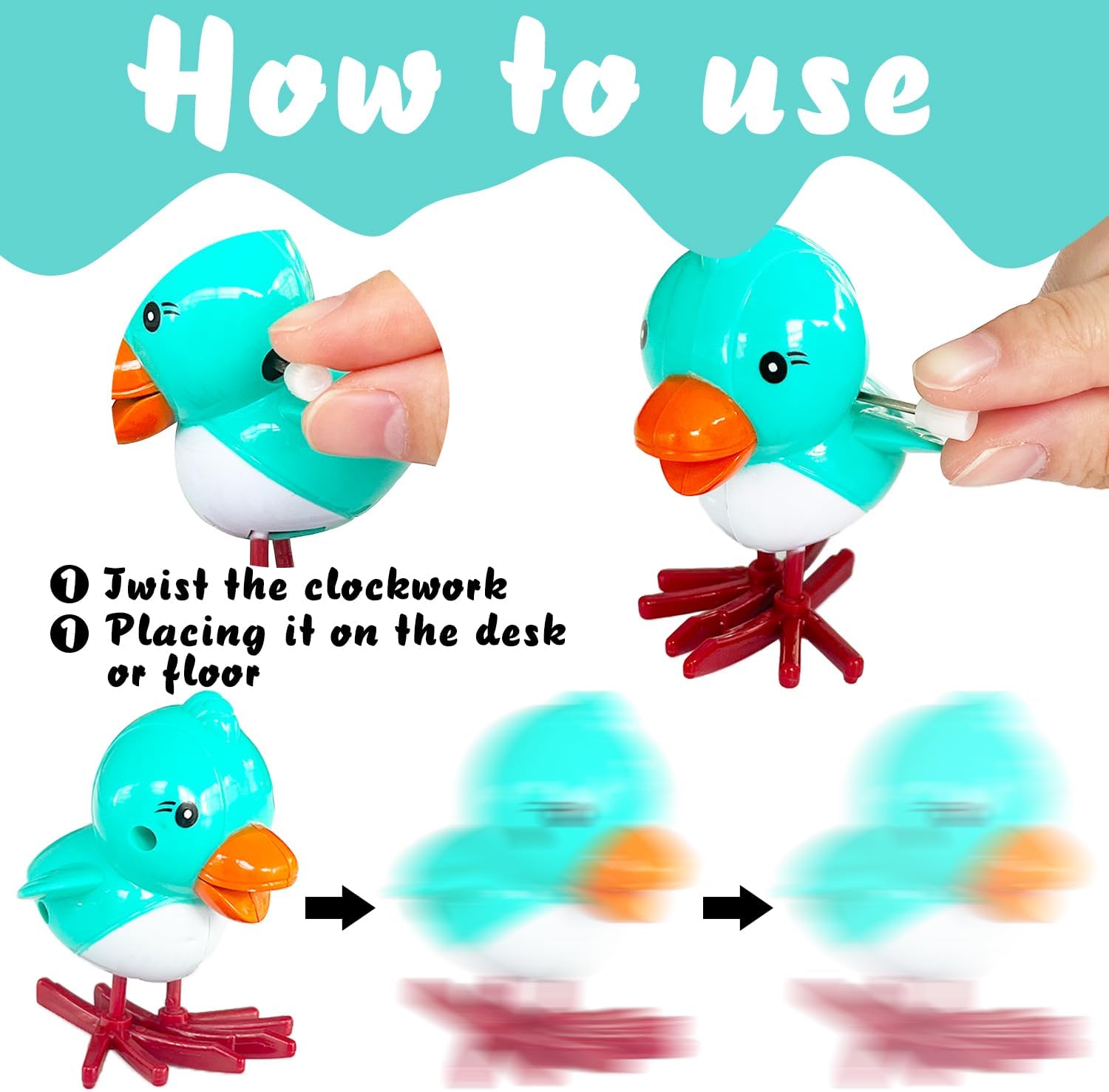 How to use

❶ Twist the clockwork
❶ Placing it on the desk or floor